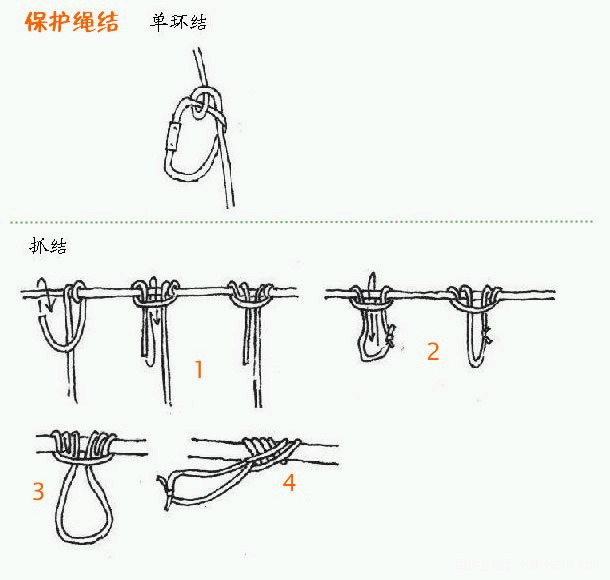 保护绳结 单环结

抓结

1

2

3

4