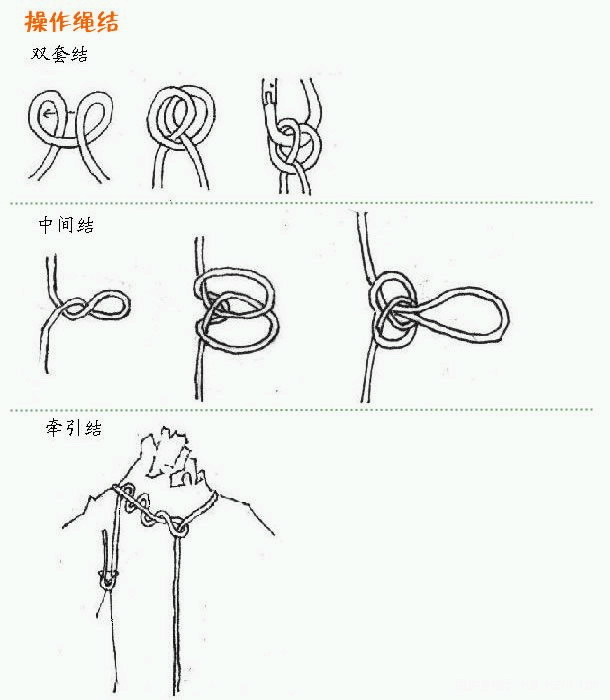 操作绳结

双套结

中间结

牵引结