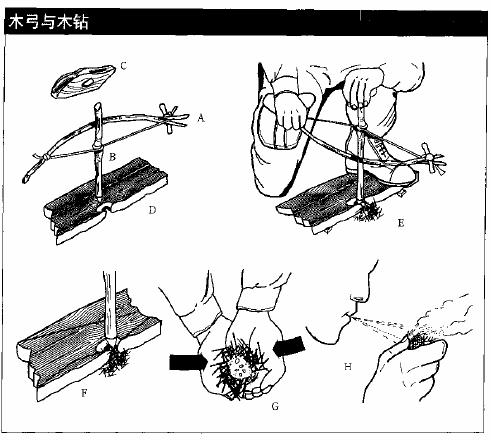 木弓与木钻

C
A
B
D
E
F
G
H