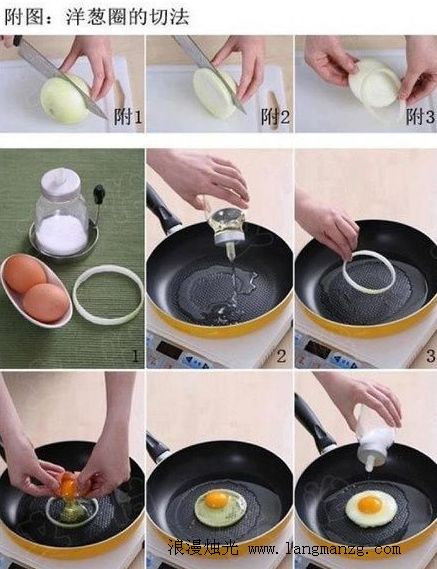 附图：洋葱圈的切法

附1

附2

附3

1

2

3

浪漫烛光 www.langmanzg.com